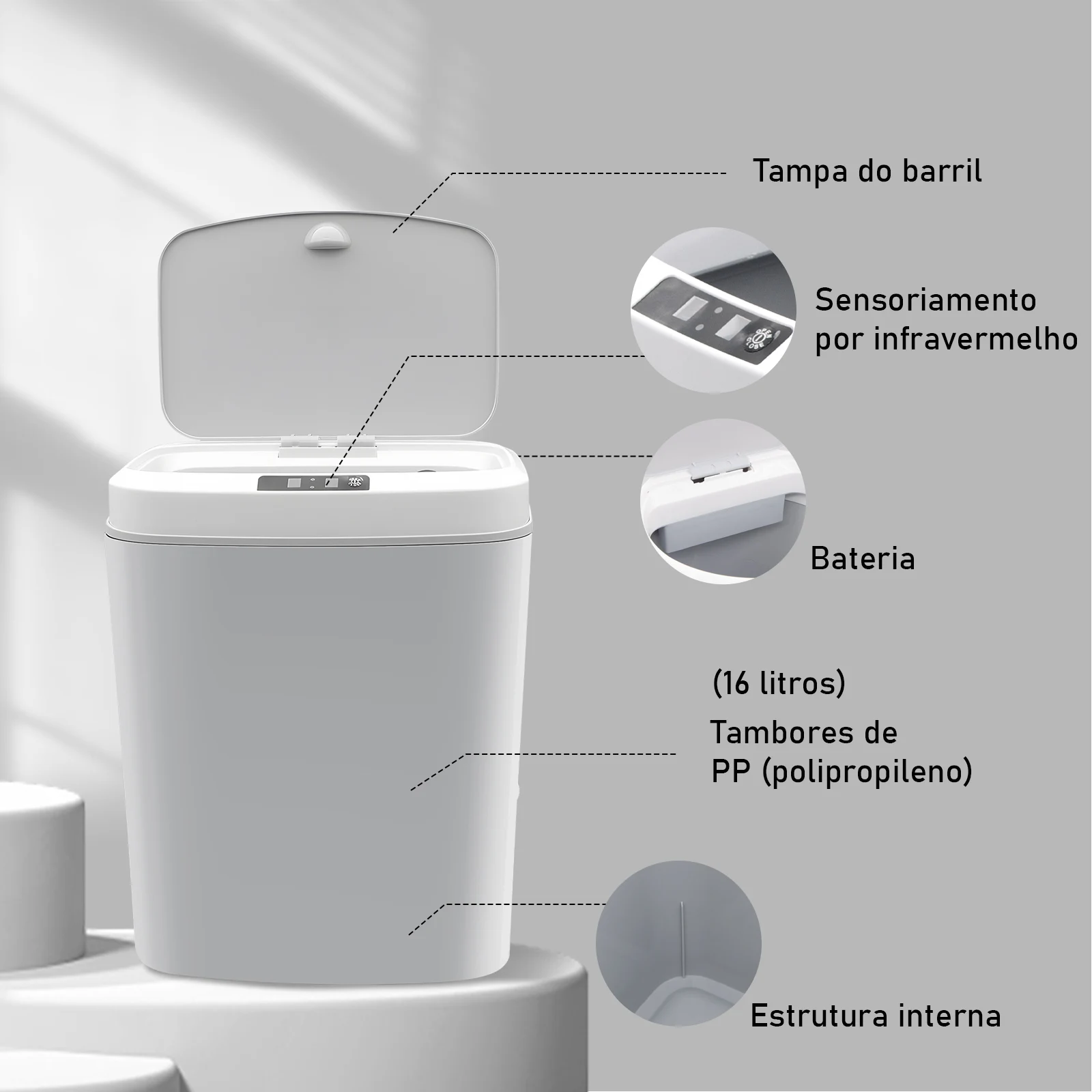 Tampa do barril

Sensoriamento por infravermelho

OPEN CLOSE

Bateria

(16 litros)

Tambores de PP (polipropileno)

Estrutura interna