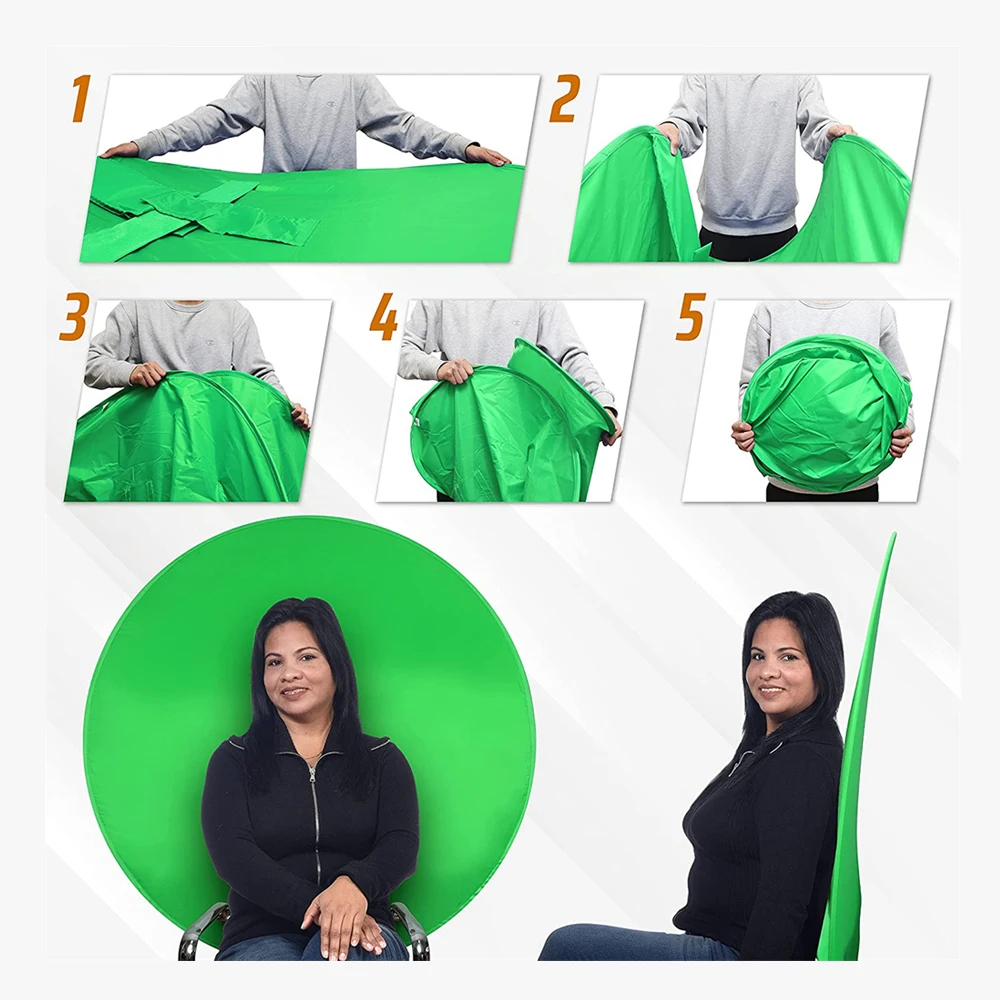 1
2
3
4
5